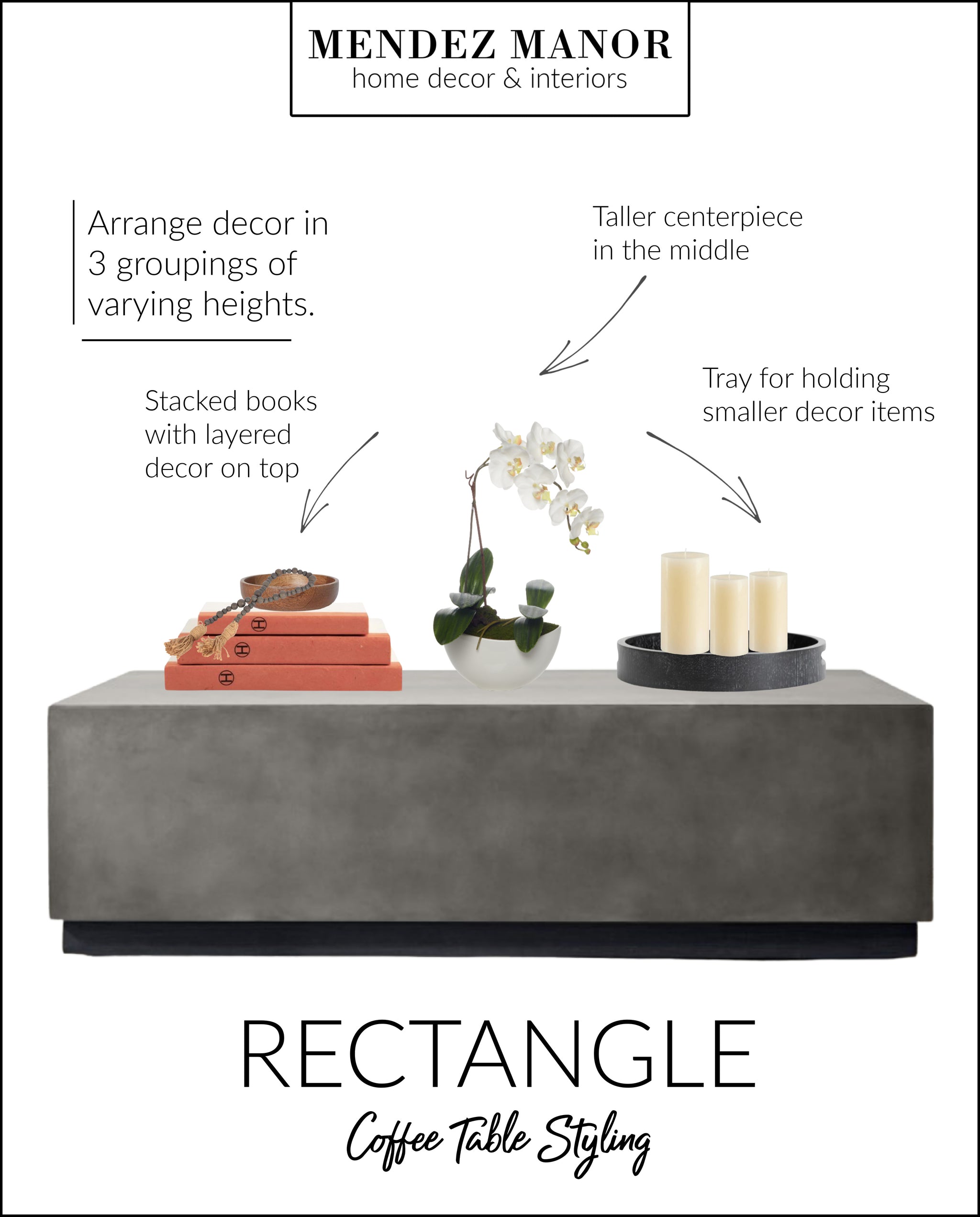 MENDEZ MANOR
home decor & interiors

Arrange decor in 3 groupings of varying heights.

Taller centerpiece in the middle

Stacked books with layered decor on top

Tray for holding smaller decor items

H
H
H

RECTANGLE

Coffee Table Styling